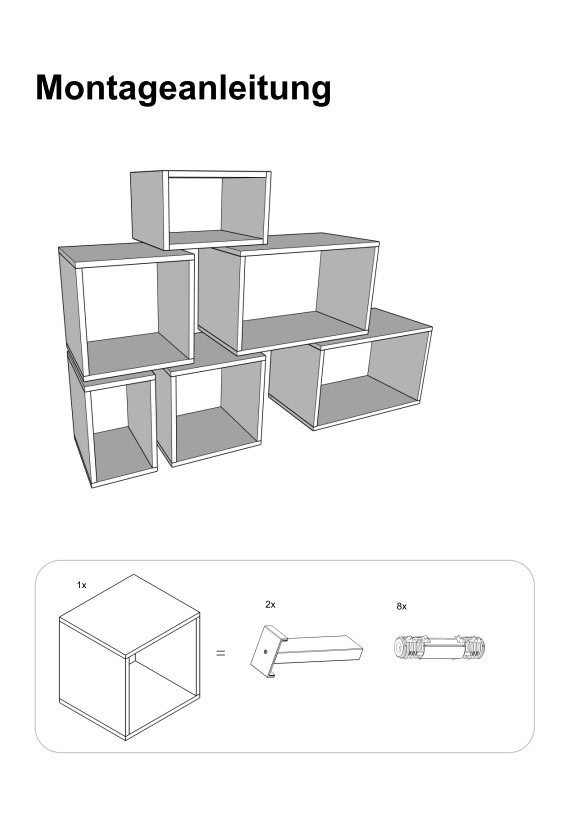 Montageanleitung

1x

=

2x

8x